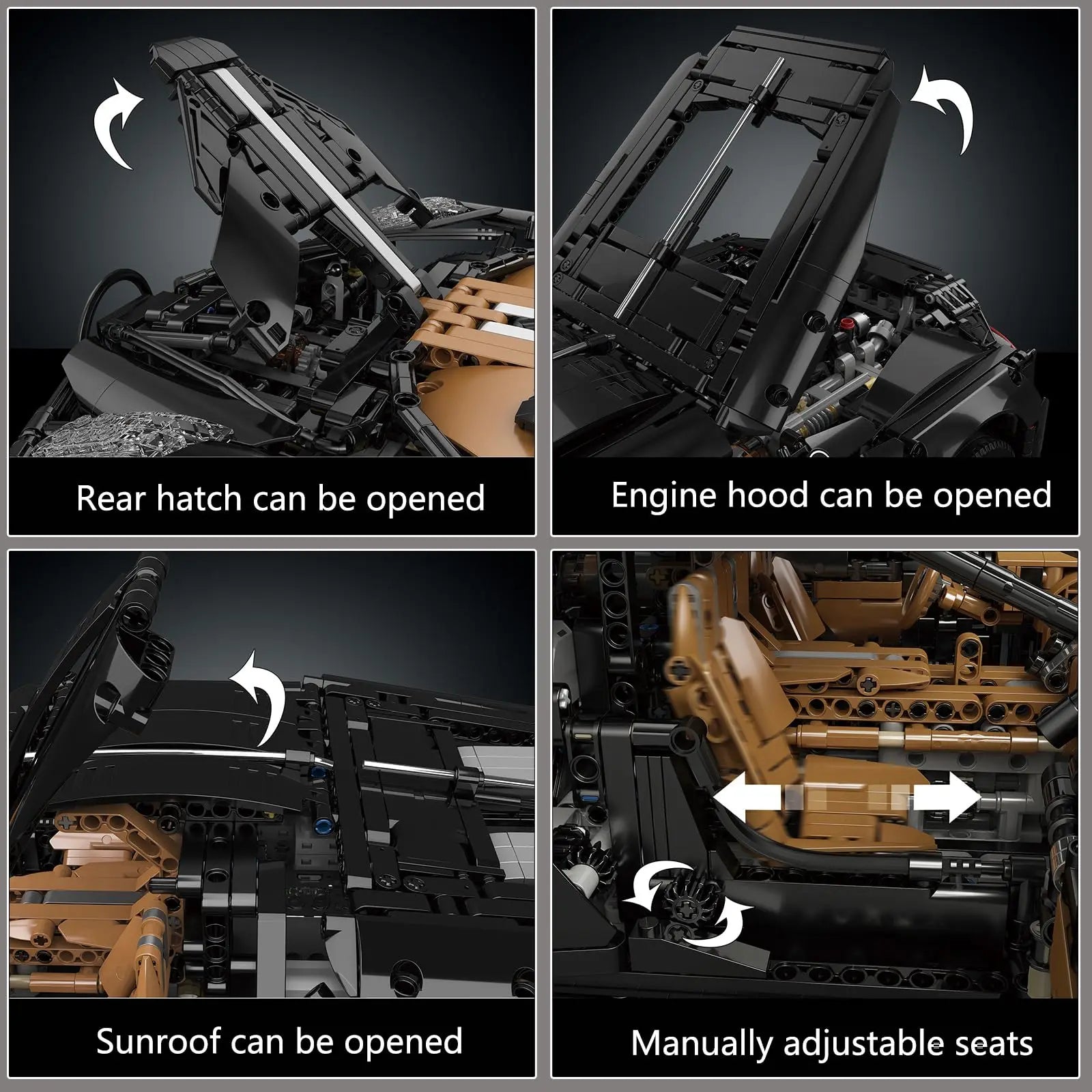 Rear hatch can be opened

Engine hood can be opened

Sunroof can be opened

Manually adjustable seats